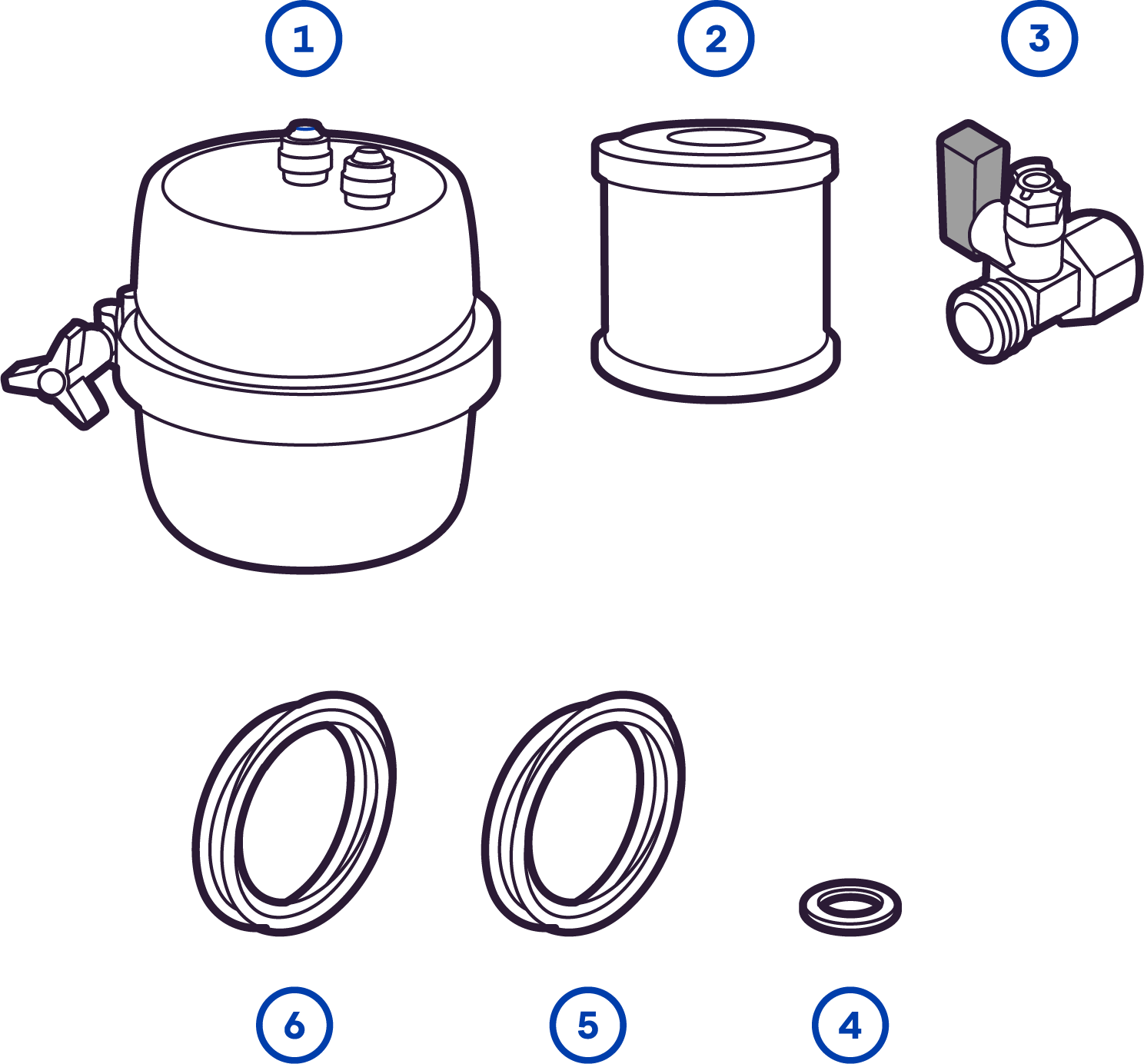 1
2
3
6
5
4